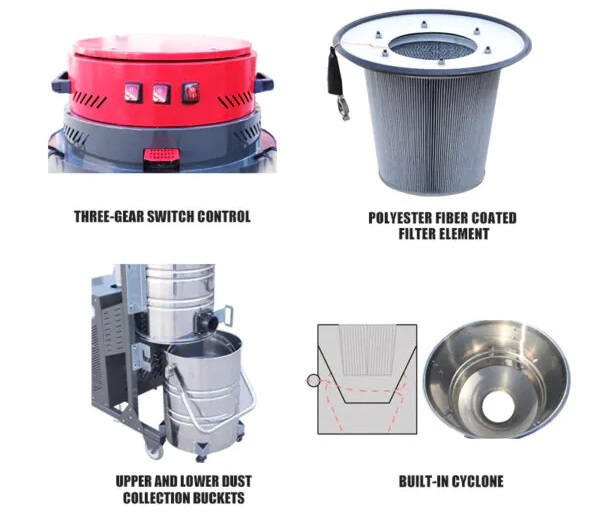 THREE-GEAR SWITCH CONTROL

POLYESTER FIBER COATED FILTER ELEMENT

UPPER AND LOWER DUST COLLECTION BUCKETS

BUILT-IN CYCLONE